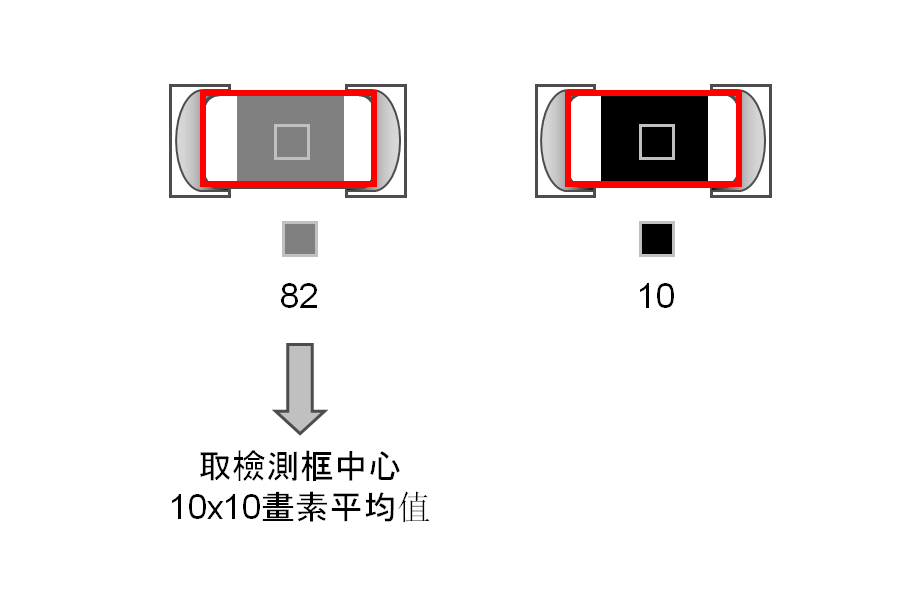 82

10

取檢測框中心
10x10畫素平均值